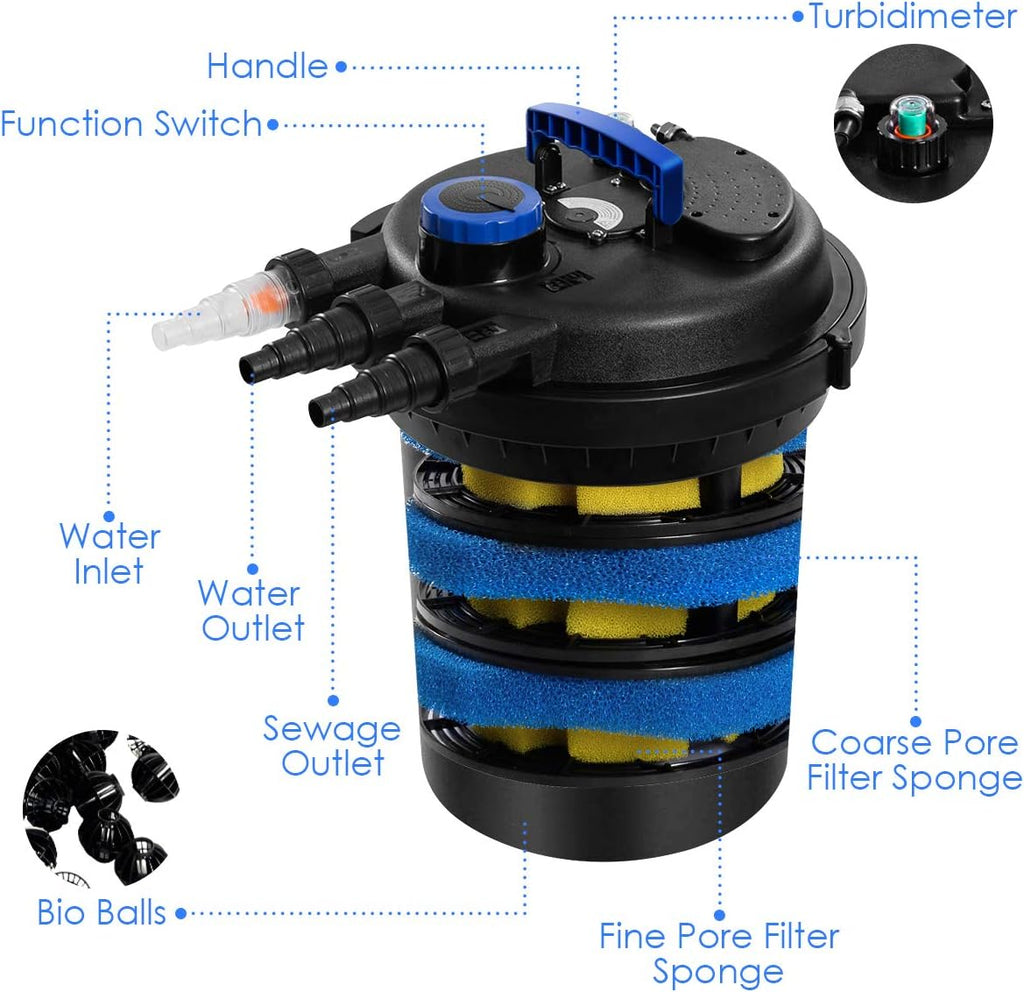 Turbidimeter
Handle
Function Switch
Water Inlet
Water Outlet
Sewage Outlet
Coarse Pore Filter Sponge
Bio Balls
Fine Pore Filter Sponge